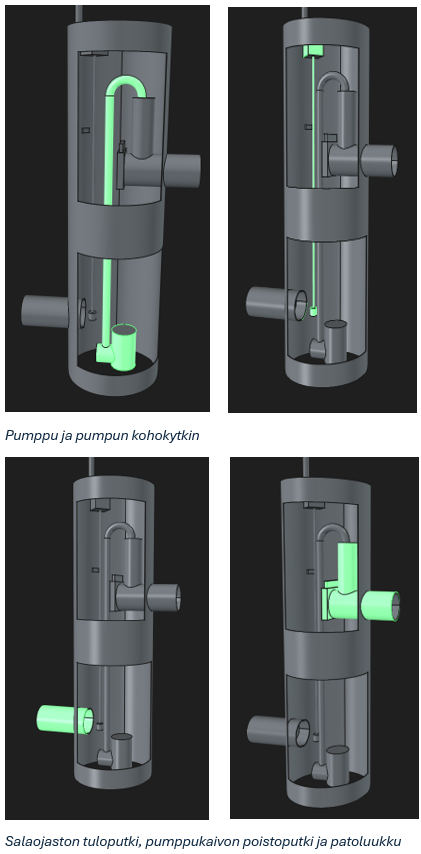 Pumppu ja pumpun kohokytkin

Salaojaston tuloputki, pumppukaivon poistoputki ja patoluukku